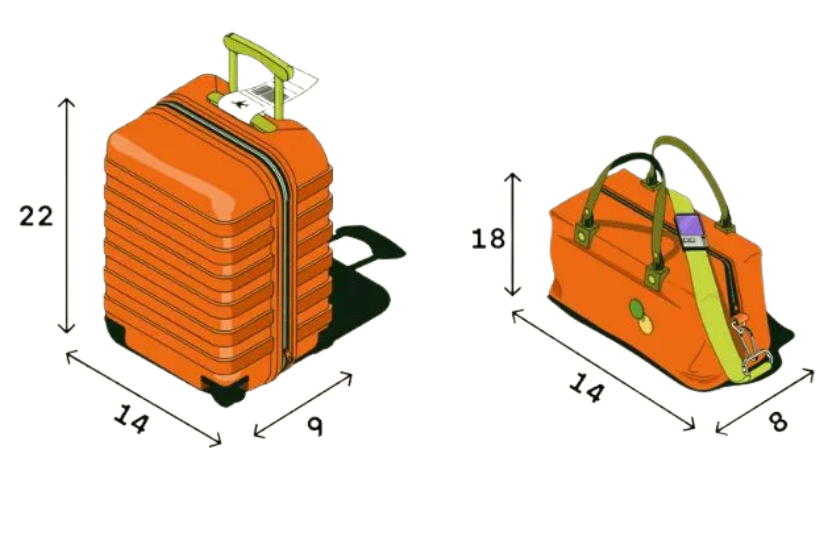 22

14

9

18

14

8